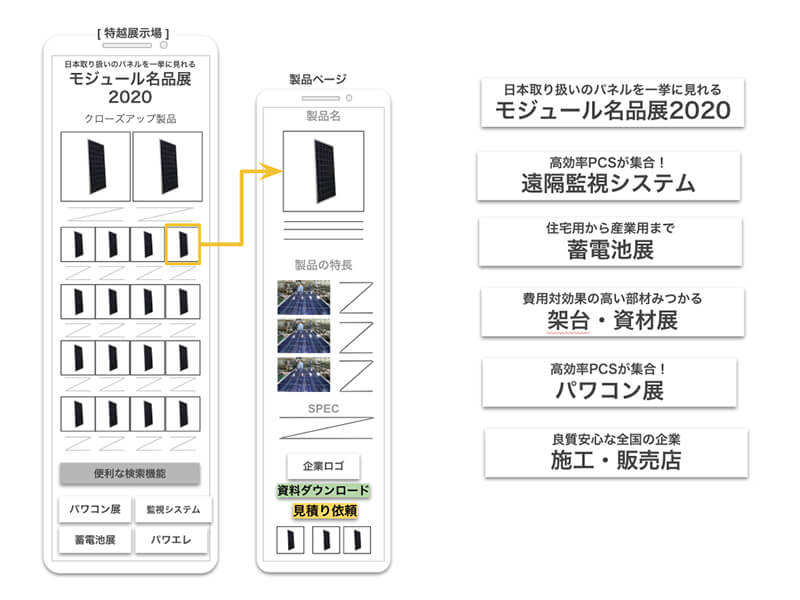 [ 特越展示場 ]

日本取り扱いのパネルを一挙に見れる
モジュール名品展
2020

クローズアップ製品

便利な検索機能

パワコン展
監視システム
蓄電池展
パワエレ

製品ページ

製品名

製品の特長

SPEC

企業ロゴ
資料ダウンロード
見積り依頼

日本取り扱いのパネルを一挙に見れる
モジュール名品展2020

高効率PCSが集合！
遠隔監視システム

住宅用から産業用まで
蓄電池展

費用対効果の高い部材みつかる
架台・資材展

高効率PCSが集合！
パワコン展

良質安心な全国の企業
施工・販売店